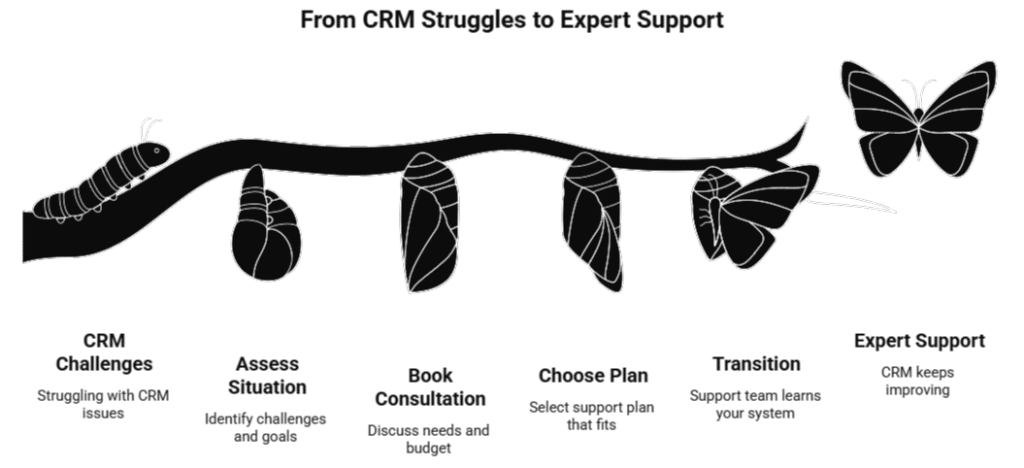 From CRM Struggles to Expert Support

CRM Challenges
Struggling with CRM issues

Assess Situation
Identify challenges and goals

Book Consultation
Discuss needs and budget

Choose Plan
Select support plan that fits

Transition
Support team learns your system

Expert Support
CRM keeps improving